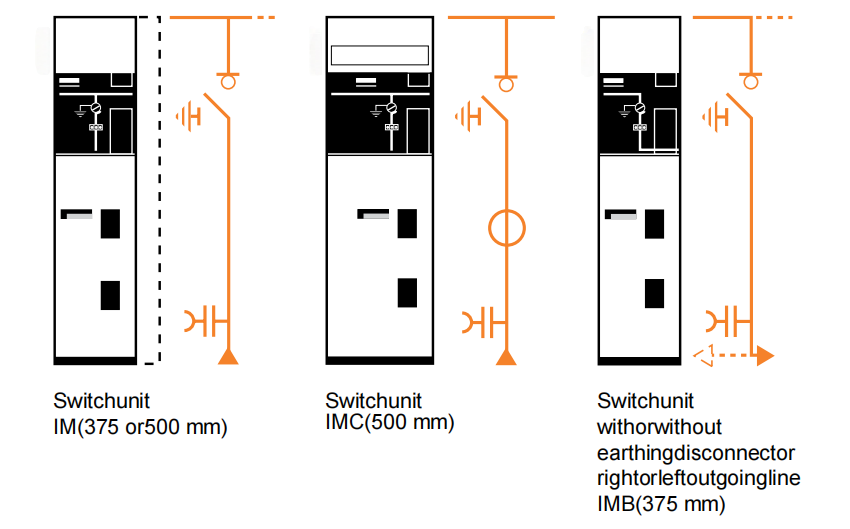 Switchunit
IM(375 or500 mm)

Switchunit
IMC(500 mm)

Switchunit
withorwithout
earthingdisconnector
rightorleftoutgoingline
IMB(375 mm)